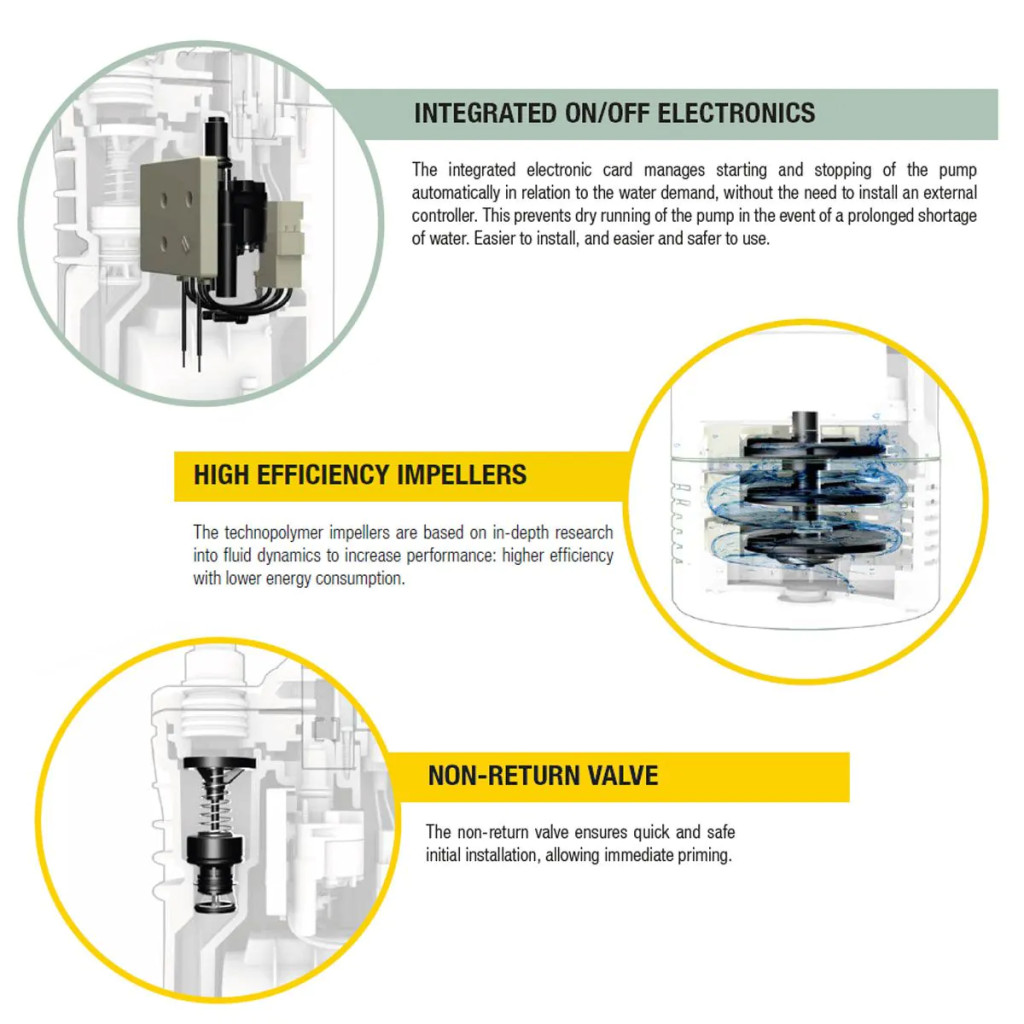 INTEGRATED ON/OFF ELECTRONICS

The integrated electronic card manages starting and stopping of the pump automatically in relation to the water demand, without the need to install an external controller. This prevents dry running of the pump in the event of a prolonged shortage of water. Easier to install, and easier and safer to use.

HIGH EFFICIENCY IMPELLERS

The technopolymer impellers are based on in-depth research into fluid dynamics to increase performance: higher efficiency with lower energy consumption.

NON-RETURN VALVE

The non-return valve ensures quick and safe initial installation, allowing immediate priming.