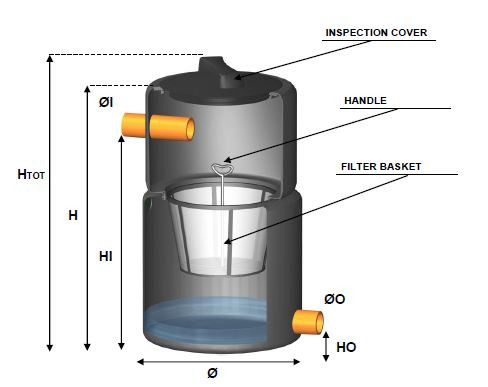 INSPECTION COVER

HANDLE

FILTER BASKET

ØI

HTOT

H

HI

ØO

HO

Ø