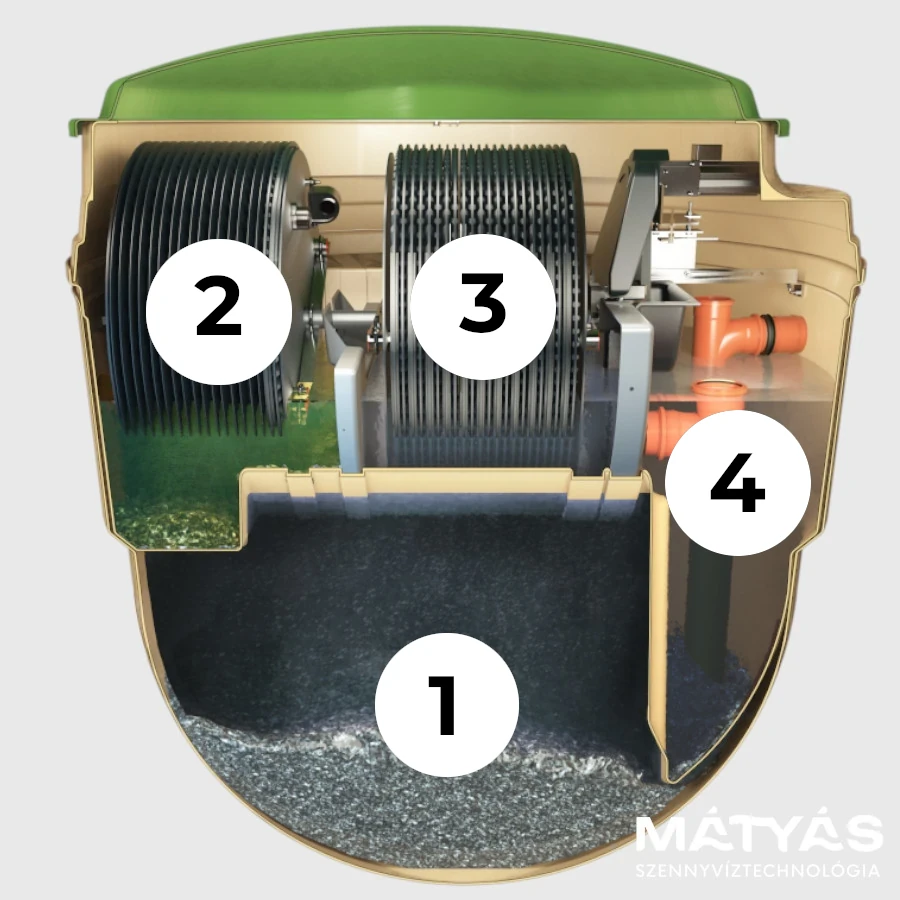 2
3
4
1
MÁTYÁS
SZENNYVÍZTECHNOLÓGIA